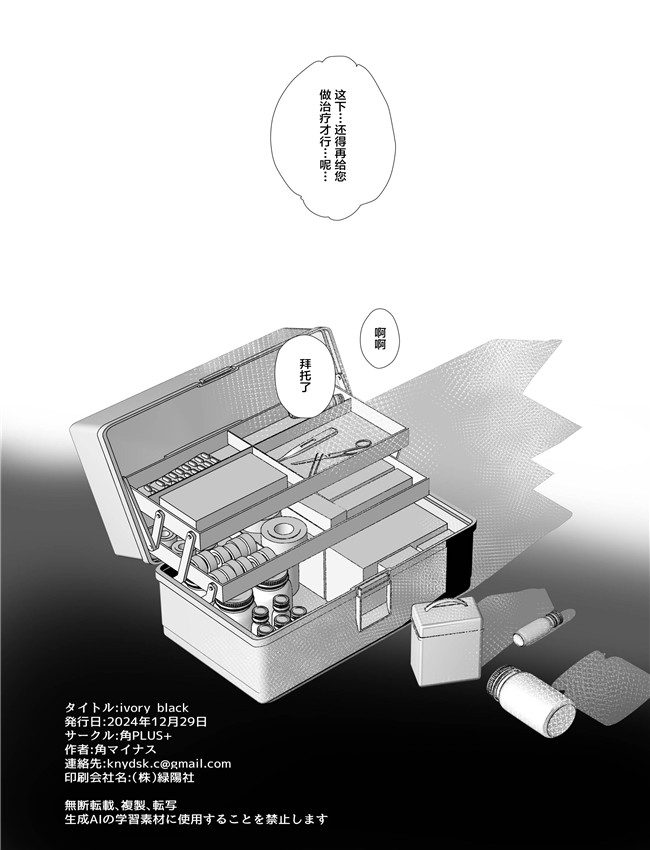 这下…还得再给您做治疗才行…呢…

啊啊

拜托了

タイトル:ivory black
発行日:2024年12月29日
サークル:角PLUS+
作者:角マイナス
連絡先:knydsk.c@gmail.com
印刷会社名:(株)緑陽社

無断転載、複製、転写
生成AIの学習素材に使用することを禁止します